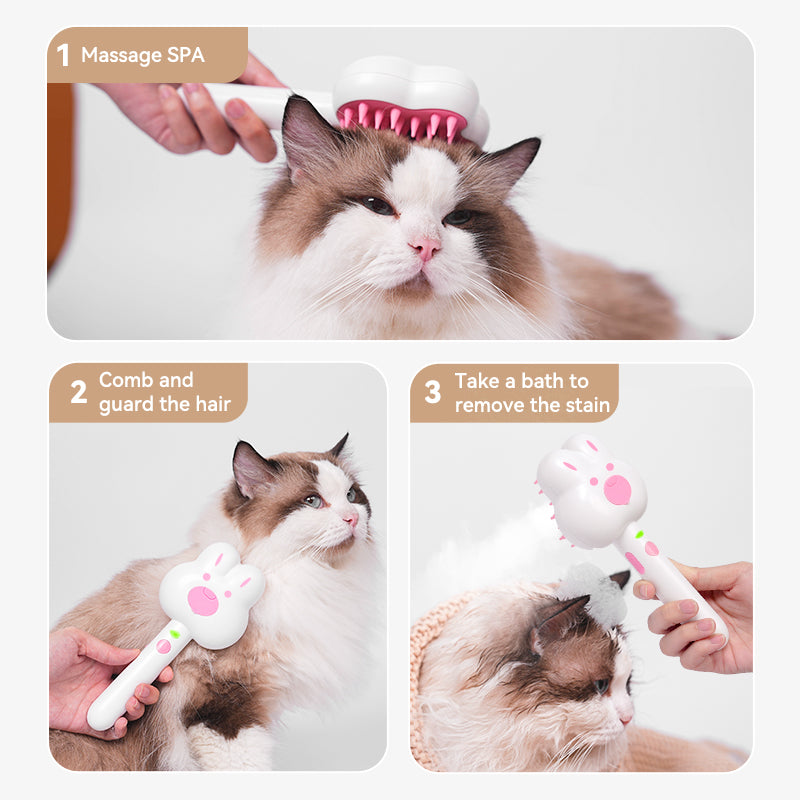 1 Massage SPA

2 Comb and guard the hair

3 Take a bath to remove the stain