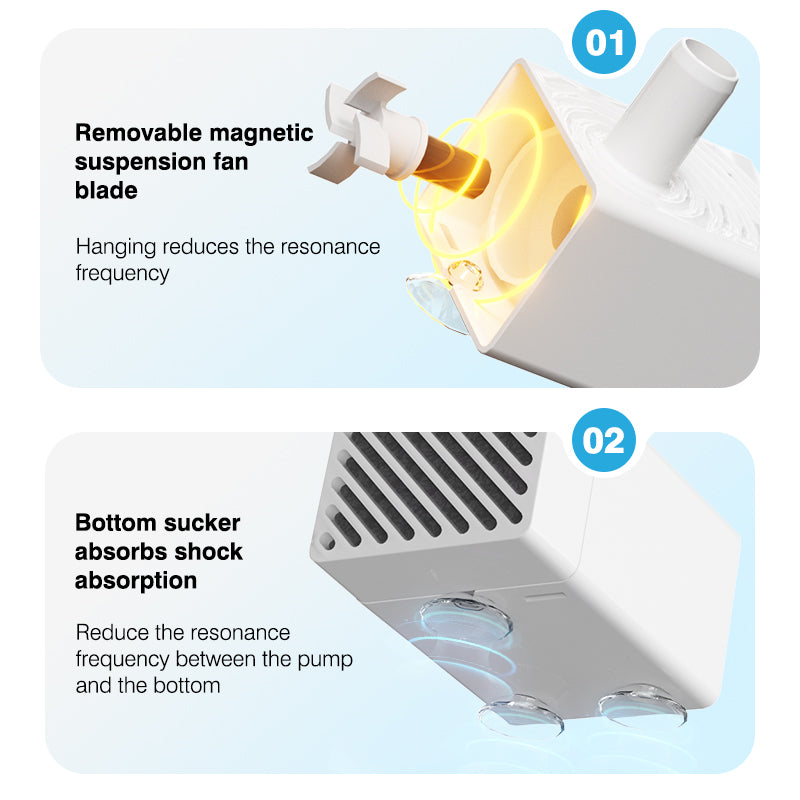 01

Removable magnetic suspension fan blade

Hanging reduces the resonance frequency

02

Bottom sucker absorbs shock absorption

Reduce the resonance frequency between the pump and the bottom