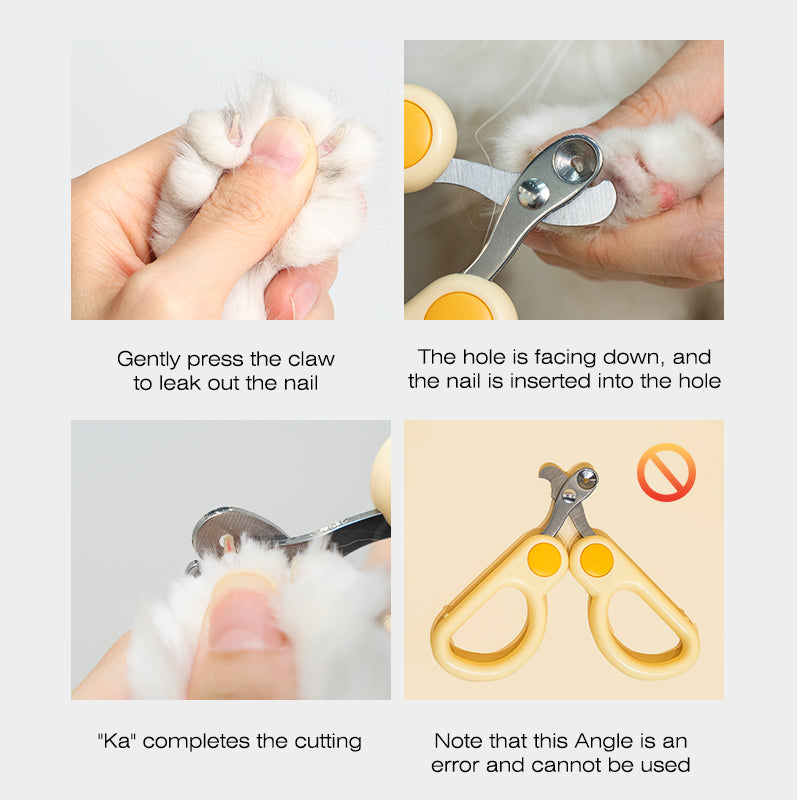 Gently press the claw to leak out the nail

The hole is facing down, and the nail is inserted into the hole

"Ka" completes the cutting

Note that this Angle is an error and cannot be used